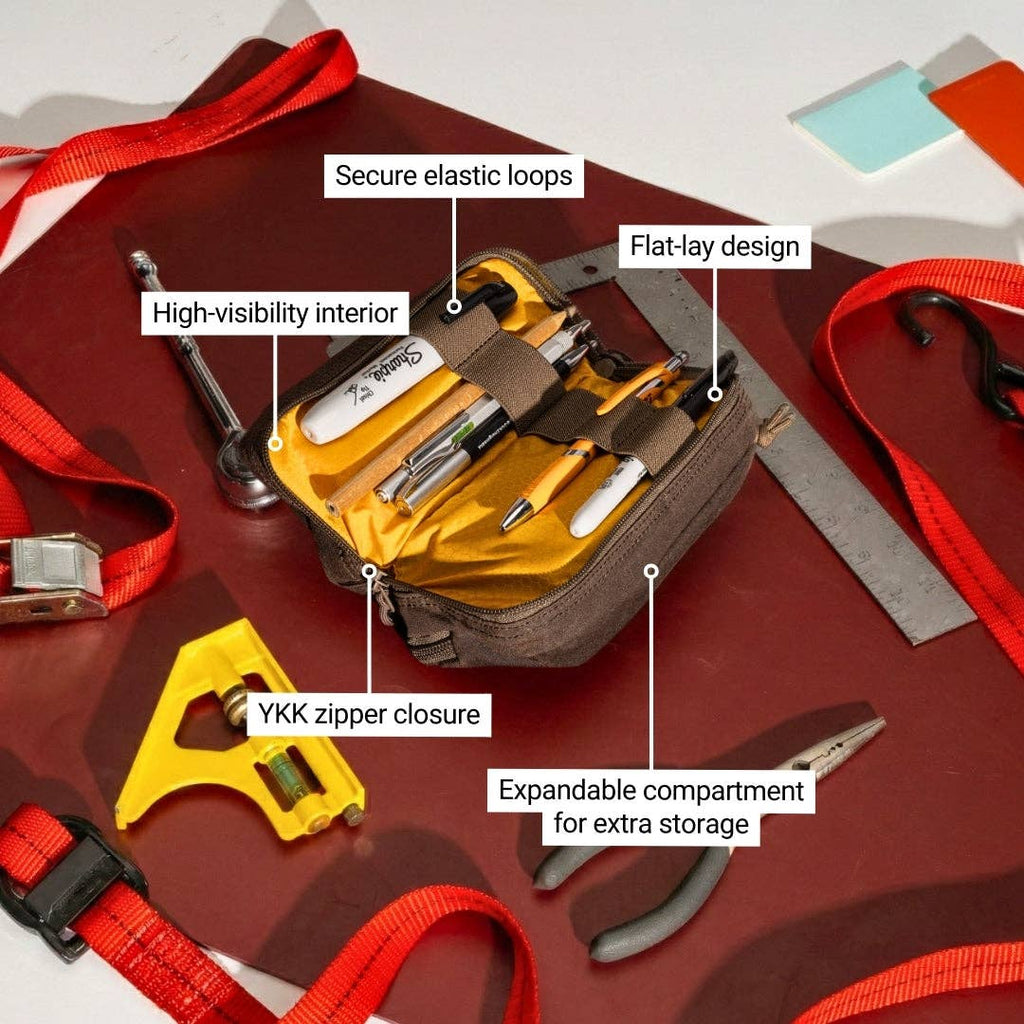 Secure elastic loops

Flat-lay design

High-visibility interior

Sharpie

YKK zipper closure

Expandable compartment for extra storage