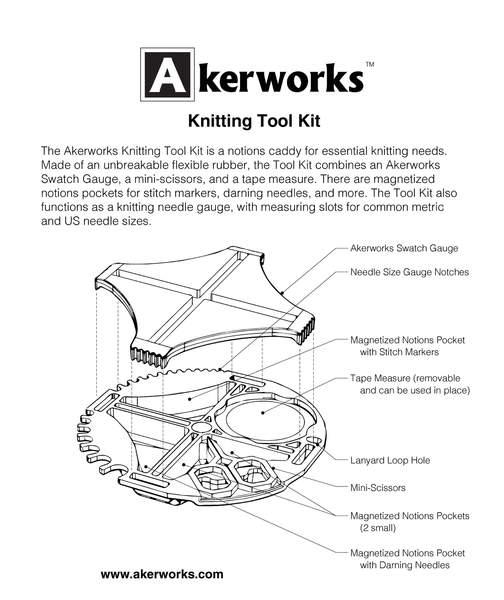 Akerworks™

Knitting Tool Kit

The Akerworks Knitting Tool Kit is a notions caddy for essential knitting needs. Made of an unbreakable flexible rubber, the Tool Kit combines an Akerworks Swatch Gauge, a mini-scissors, and a tape measure. There are magnetized notions pockets for stitch markers, darning needles, and more. The Tool Kit also functions as a knitting needle gauge, with measuring slots for common metric and US needle sizes.

Akerworks Swatch Gauge

Needle Size Gauge Notches

Magnetized Notions Pocket with Stitch Markers

Tape Measure (removable and can be used in place)

Lanyard Loop Hole

Mini-Scissors

Magnetized Notions Pockets (2 small)

Magnetized Notions Pocket with Darning Needles

www.akerworks.com